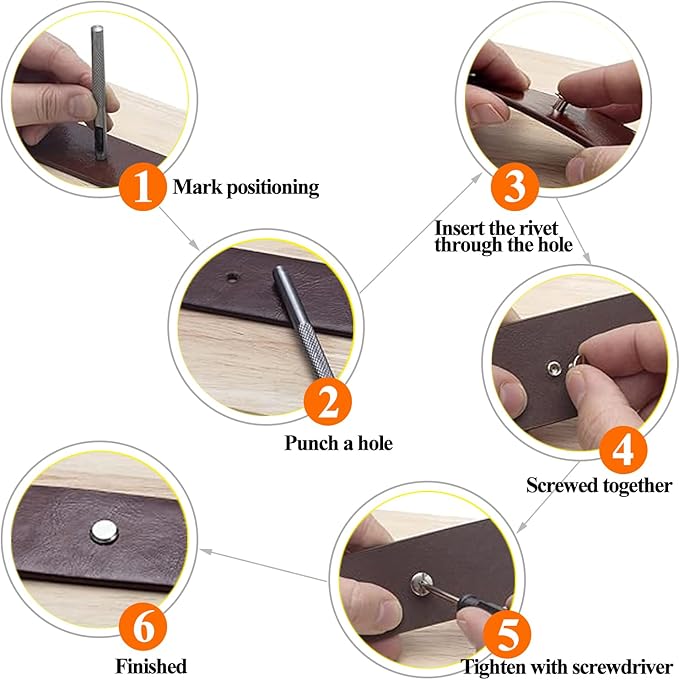 1 Mark positioning

2 Punch a hole

3 Insert the rivet through the hole

4 Screwed together

5 Tighten with screwdriver

6 Finished