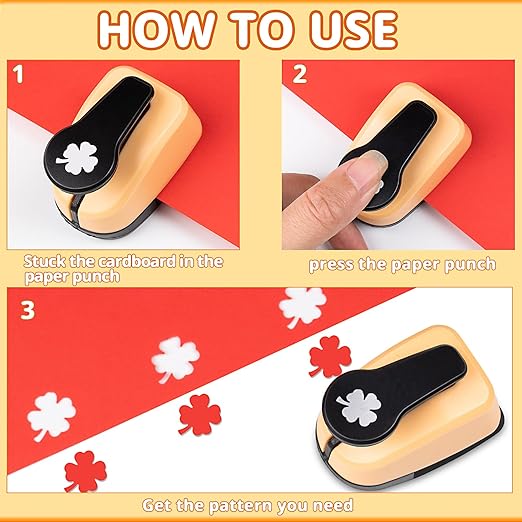 HOW TO USE

1

Stuck the cardboard in the paper punch

2

press the paper punch

3

Get the pattern you need