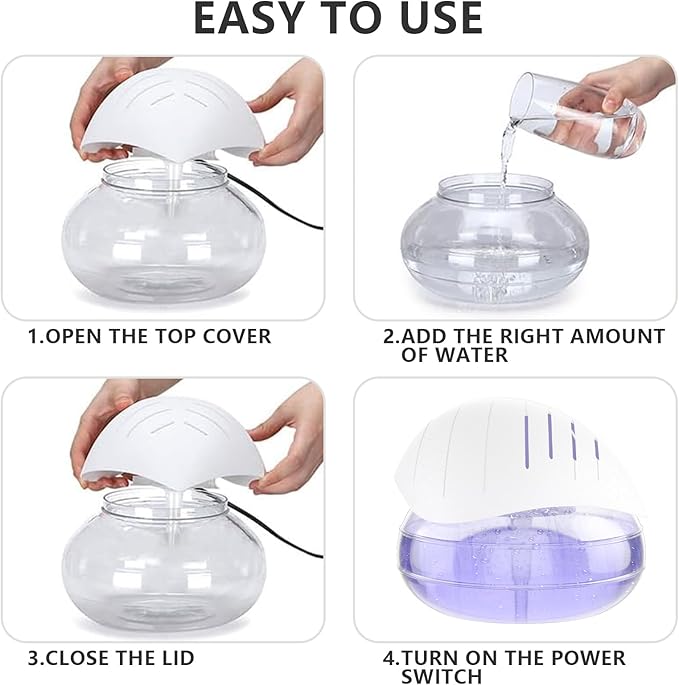 EASY TO USE

1.OPEN THE TOP COVER

2.ADD THE RIGHT AMOUNT OF WATER

3.CLOSE THE LID

4.TURN ON THE POWER SWITCH