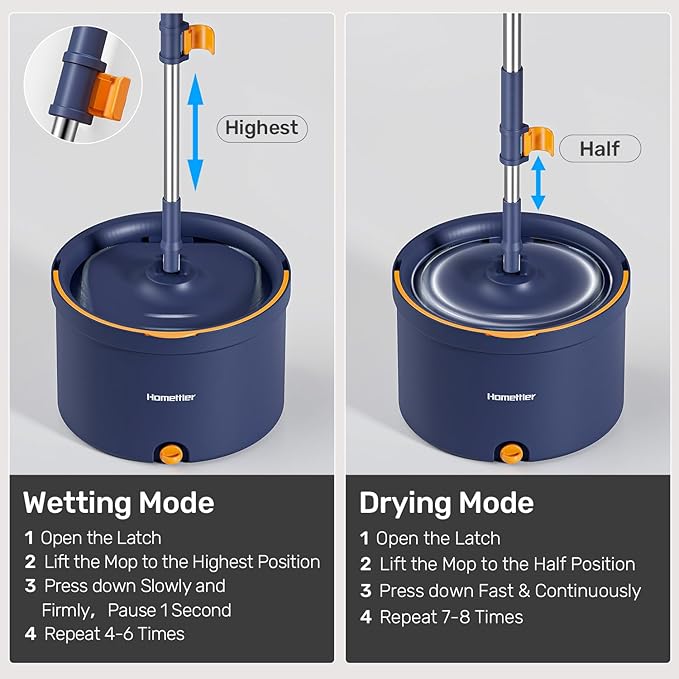 Highest

Homettler

Wetting Mode

1 Open the Latch
2 Lift the Mop to the Highest Position
3 Press down Slowly and Firmly， Pause 1 Second
4 Repeat 4-6 Times

Half

Homettler

Drying Mode

1 Open the Latch
2 Lift the Mop to the Half Position
3 Press down Fast & Continuously
4 Repeat 7-8 Times