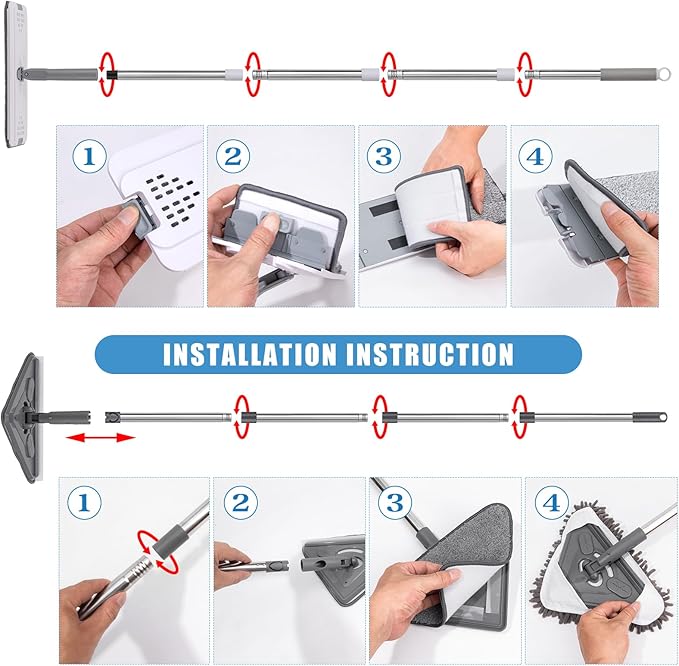 1

2

3

4

INSTALLATION INSTRUCTION

1

2

3

4