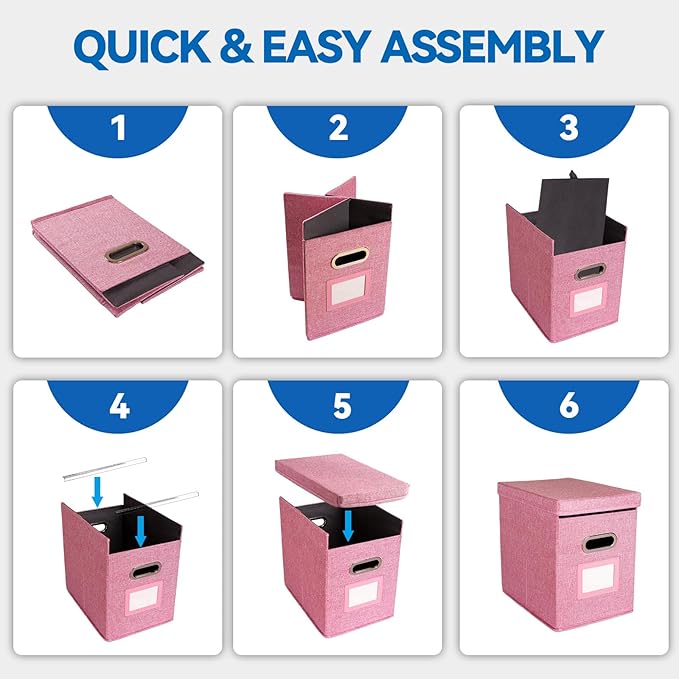 QUICK & EASY ASSEMBLY

1

2

3

4

5

6