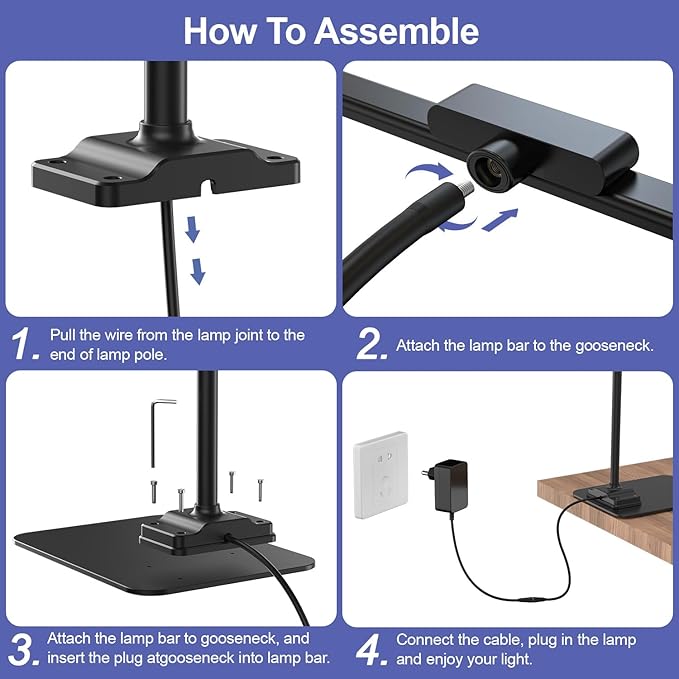 How To Assemble

1. Pull the wire from the lamp joint to the end of lamp pole.

2. Attach the lamp bar to the gooseneck.

3. Attach the lamp bar to gooseneck, and insert the plug atgooseneck into lamp bar.

4. Connect the cable, plug in the lamp and enjoy your light.