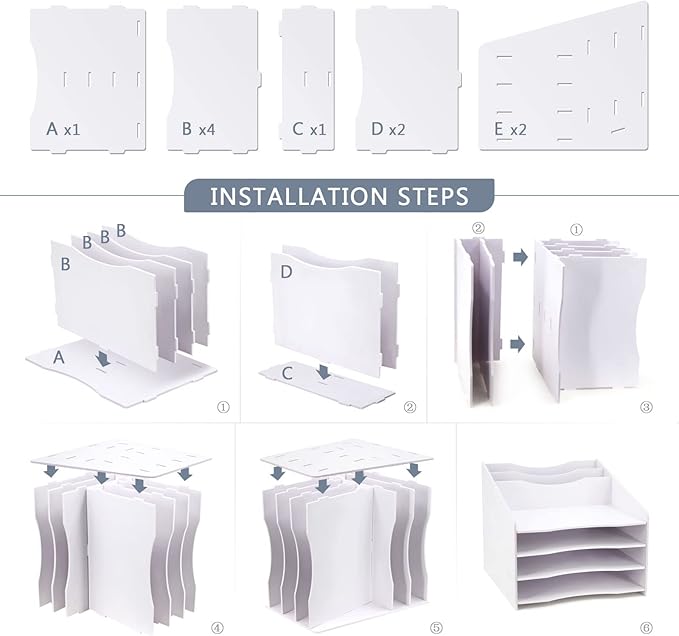 A x1

B x4

C x1

D x2

E x2

INSTALLATION STEPS

B B B B

A

①

D

C

②

②

①

③

④

⑤

⑥