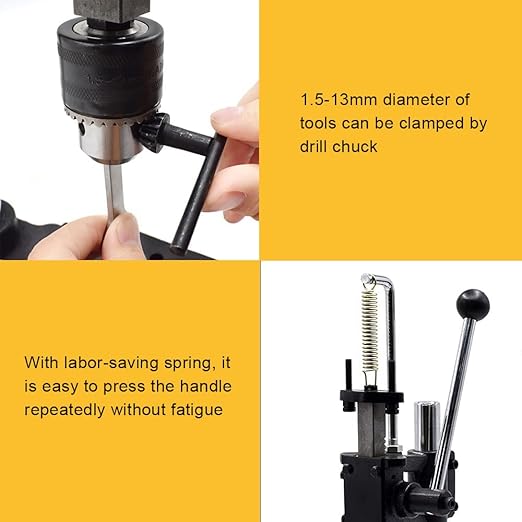 1.5-13mm diameter of tools can be clamped by drill chuck

With labor-saving spring, it is easy to press the handle repeatedly without fatigue