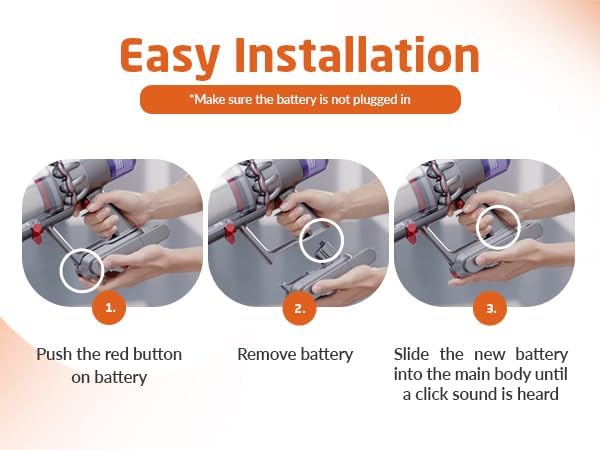 Easy Installation

*Make sure the battery is not plugged in

1.

Push the red button on battery

2.

Remove battery

3.

Slide the new battery into the main body until a click sound is heard