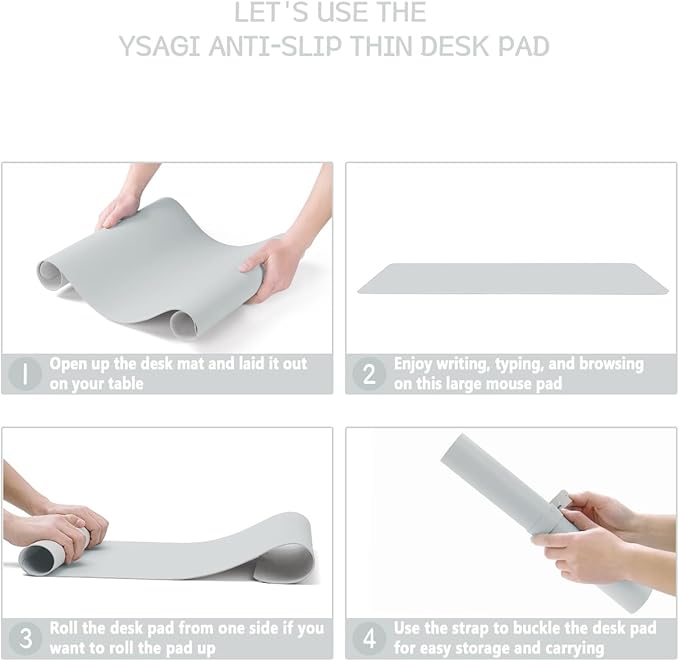 LET'S USE THE
YSAGI ANTI-SLIP THIN DESK PAD

1 Open up the desk mat and laid it out on your table

2 Enjoy writing, typing, and browsing on this large mouse pad

3 Roll the desk pad from one side if you want to roll the pad up

4 Use the strap to buckle the desk pad for easy storage and carrying